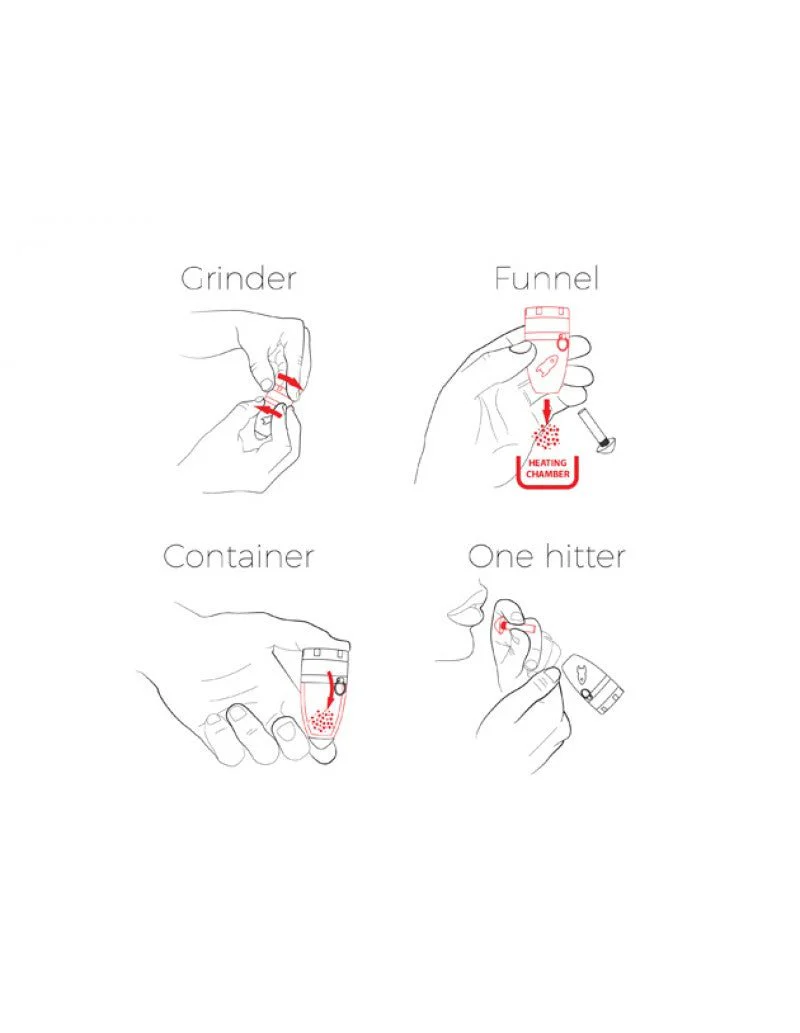 Grinder

Funnel

HEATING CHAMBER

Container

One hitter